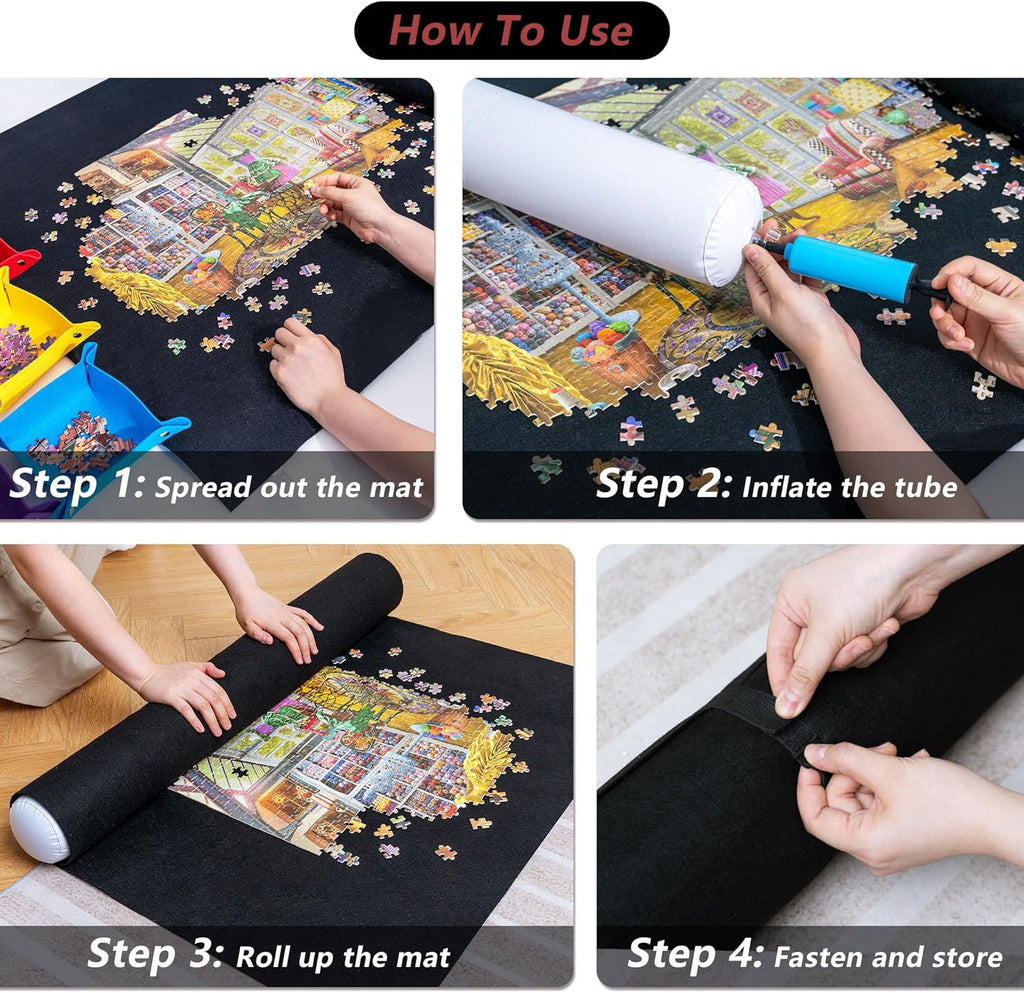 How To Use

Step 1: Spread out the mat

Step 2: Inflate the tube

Step 3: Roll up the mat

Step 4: Fasten and store